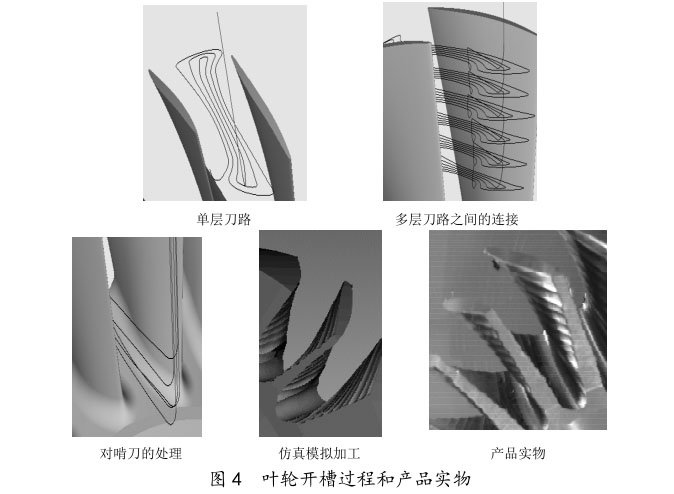 单层刀路

多层刀路之间的连接

对啃刀的处理

仿真模拟加工

产品实物

图 4　叶轮开槽过程和产品实物